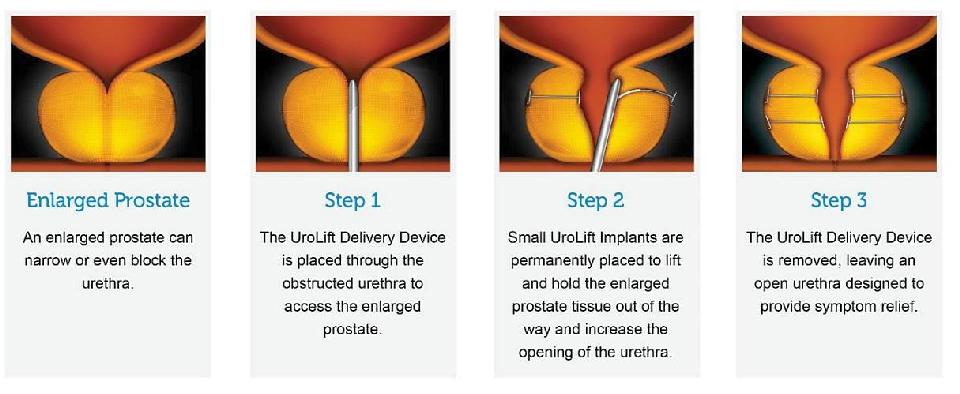 Enlarged Prostate

An enlarged prostate can narrow or even block the urethra.

Step 1

The UroLift Delivery Device is placed through the obstructed urethra to access the enlarged prostate.

Step 2

Small UroLift Implants are permanently placed to lift and hold the enlarged prostate tissue out of the way and increase the opening of the urethra.

Step 3

The UroLift Delivery Device is removed, leaving an open urethra designed to provide symptom relief.