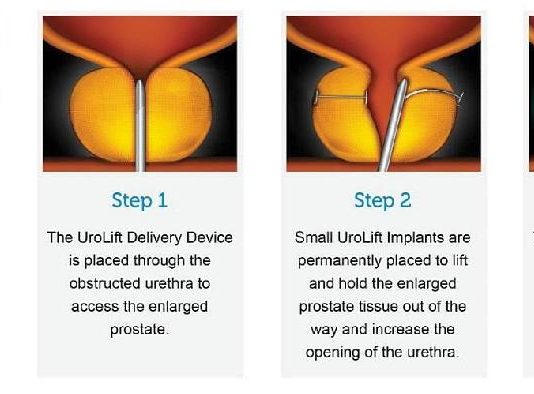 Step 1

The UroLift Delivery Device is placed through the obstructed urethra to access the enlarged prostate.

Step 2

Small UroLift Implants are permanently placed to lift and hold the enlarged prostate tissue out of the way and increase the opening of the urethra.