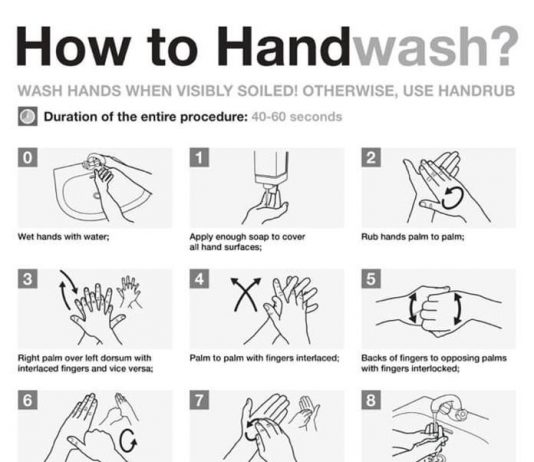 How to Handwash?

WASH HANDS WHEN VISIBLY SOILED! OTHERWISE, USE HANDRUB

Duration of the entire procedure: 40-60 seconds

0

Wet hands with water;

1

Apply enough soap to cover all hand surfaces;

2

Rub hands palm to palm;

3

Right palm over left dorsum with interlaced fingers and vice versa;

4

Palm to palm with fingers interlaced;

5

Backs of fingers to opposing palms with fingers interlocked;

6

7

8